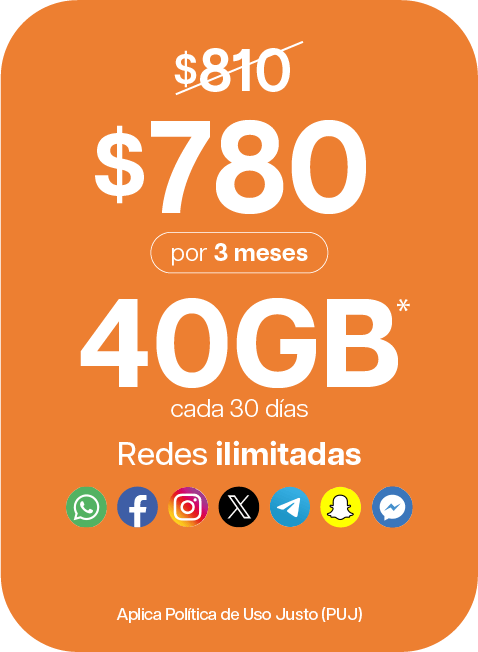 $810

$780

por 3 meses

40GB*

cada 30 días

Redes ilimitadas

Aplica Política de Uso Justo (PUJ)