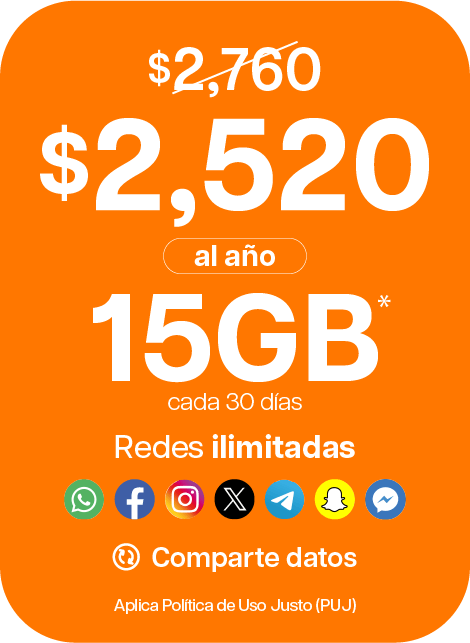 $2,760

$2,520

al año

15GB*

cada 30 días

Redes ilimitadas

Comparte datos

Aplica Política de Uso Justo (PUJ)